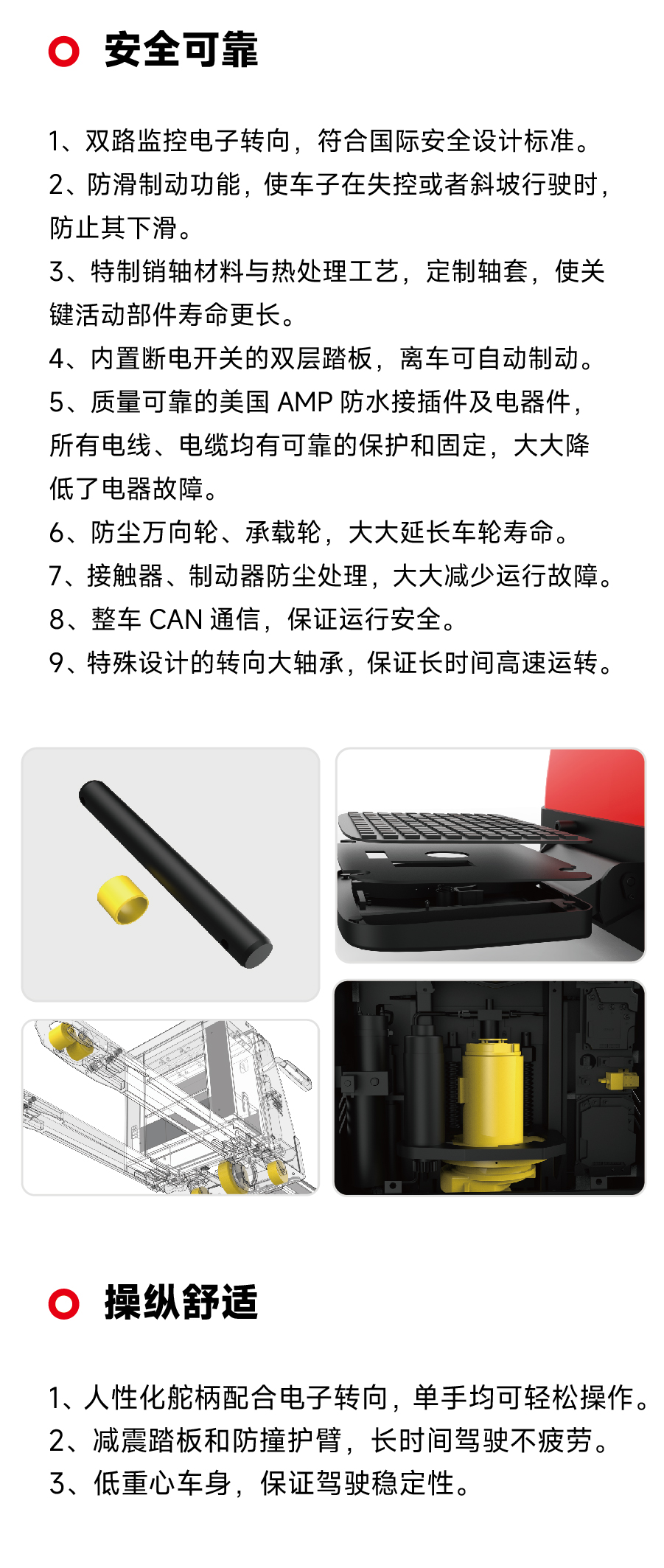 安全可靠

1、双路监控电子转向，符合国际安全设计标准。
2、防滑制动功能，使车子在失控或者斜坡行驶时，防止其下滑。
3、特制销轴材料与热处理工艺，定制轴套，使关键活动部件寿命更长。
4、内置断电开关的双层踏板，离车可自动制动。
5、质量可靠的美国 AMP 防水接插件及电器件，所有电线、电缆均有可靠的保护和固定，大大降低了电器故障。
6、防尘万向轮、承载轮，大大延长车轮寿命。
7、接触器、制动器防尘处理，大大减少运行故障。
8、整车 CAN 通信，保证运行安全。
9、特殊设计的转向大轴承，保证长时间高速运转。

操纵舒适

1、人性化舵柄配合电子转向，单手均可轻松操作。
2、减震踏板和防撞护臂，长时间驾驶不疲劳。
3、低重心车身，保证驾驶稳定性。