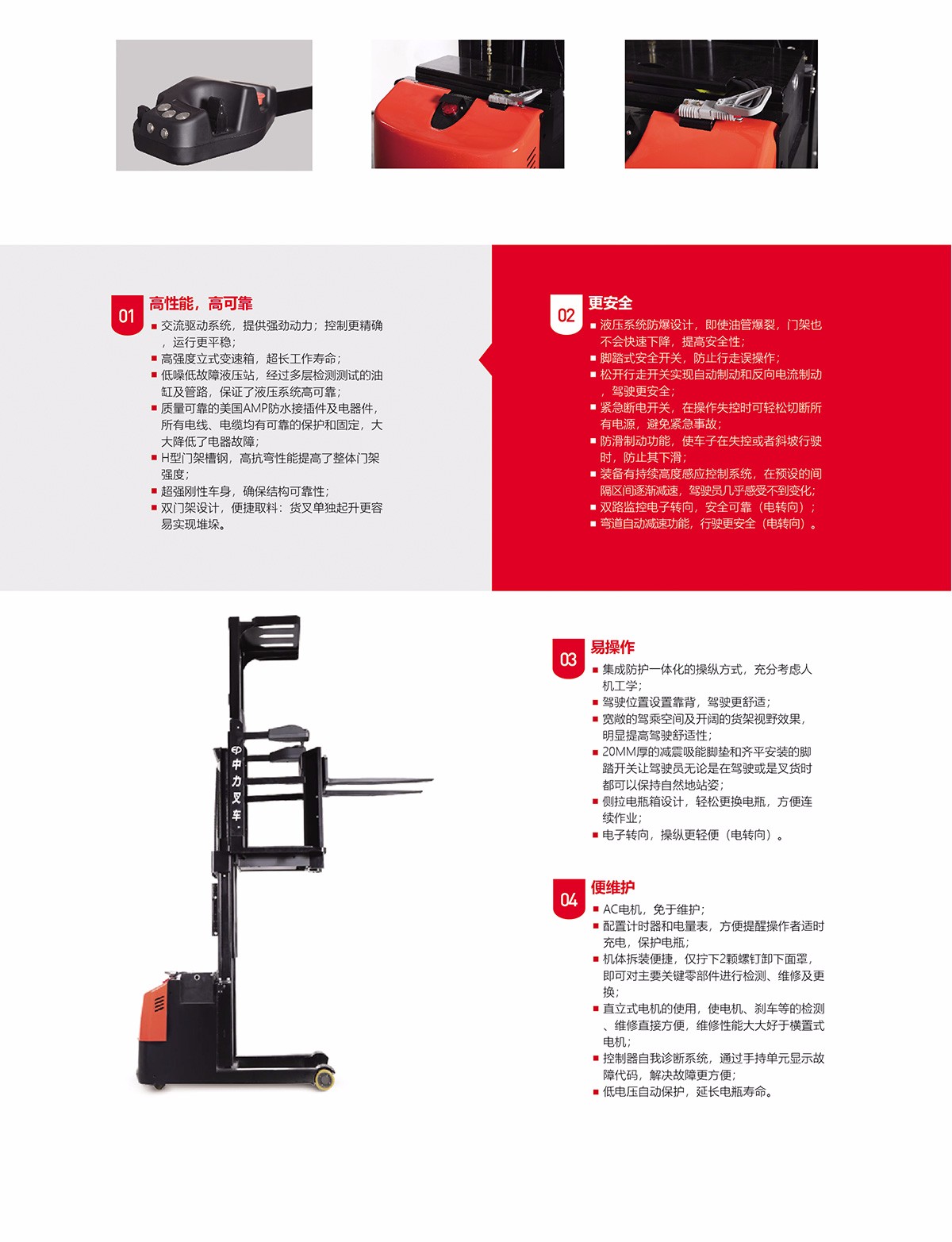 01 高性能，高可靠

■ 交流驱动系统，提供强劲动力；控制更精确，运行更平稳；
■ 高强度立式变速箱，超长工作寿命；
■ 低噪低故障液压站，经过多层检测测试的油缸及管路，保证了液压系统高可靠；
■ 质量可靠的美国AMP防水接插件及电器件，所有电线、电缆均有可靠的保护和固定，大大降低了电器故障；
■ H型门架槽钢，高抗弯性能提高了整体门架强度；
■ 超强刚性车身，确保结构可靠性；
■ 双门架设计，便捷取料：货叉单独起升更容易实现堆垛。

02 更安全

■ 液压系统防爆设计，即使油管爆裂，门架也不会快速下降，提高安全性；
■ 脚踏式安全开关，防止行走误操作；
■ 松开行走开关实现自动制动和反向电流制动，驾驶更安全；
■ 紧急断电开关，在操作失控时可轻松切断所有电源，避免紧急事故；
■ 防滑制动功能，使车子在失控或者斜坡行驶时，防止其下滑；
■ 装备有持续高度感应控制系统，在预设的间隔区间逐渐减速，驾驶员几乎感受不到变化；
■ 双路监控电子转向，安全可靠（电转向）；
■ 弯道自动减速功能，行驶更安全（电转向）。

中力叉车

03 易操作

■ 集成防护一体化的操纵方式，充分考虑人机工学；
■ 驾驶位置设置靠背，驾驶更舒适；
■ 宽敞的驾乘空间及开阔的货架视野效果，明显提高驾驶舒适性；
■ 20MM厚的减震吸能脚垫和齐平安装的脚踏开关让驾驶员无论是在驾驶或是叉货时都可以保持自然地站姿；
■ 侧拉电瓶箱设计，轻松更换电瓶，方便连续作业；
■ 电子转向，操纵更轻便（电转向）。

04 便维护

■ AC电机，免于维护；
■ 配置计时器和电量表，方便提醒操作者适时充电，保护电瓶；
■ 机体拆装便捷，仅拧下2颗螺钉卸下面罩，即可对主要关键零部件进行检测、维修及更换；
■ 直立式电机的使用，使电机、刹车等的检测、维修直接方便，维修性能大大好于横置式电机；
■ 控制器自我诊断系统，通过手持单元显示故障代码，解决故障更方便；
■ 低电压自动保护，延长电瓶寿命。